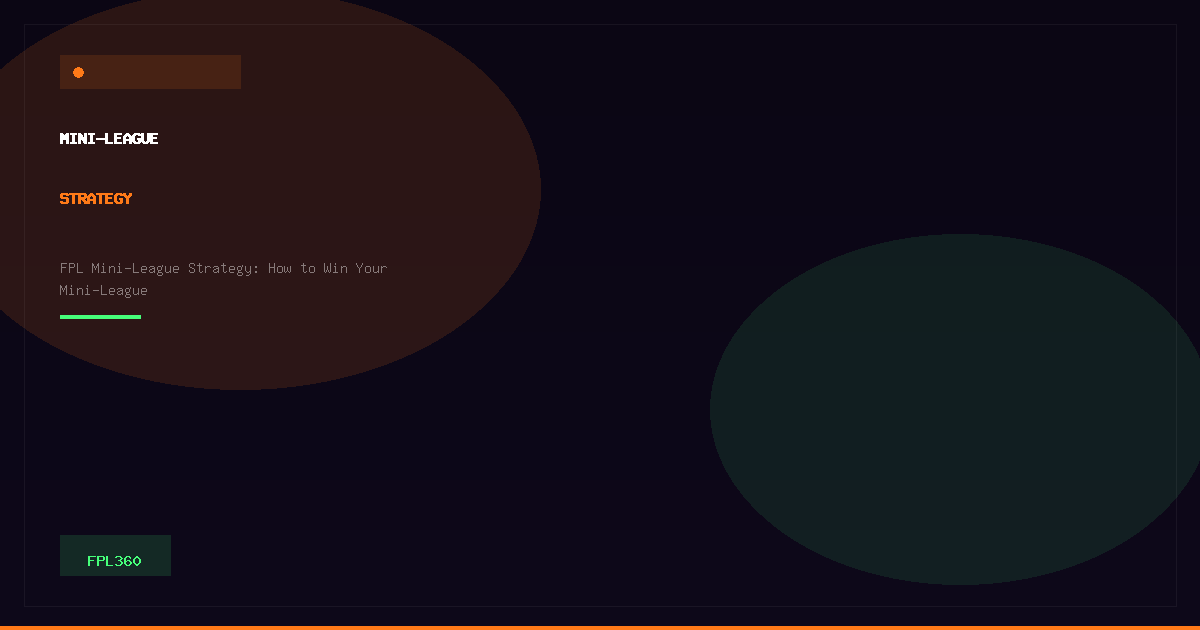 MINI-LEAGUE

STRATEGY

FPL Mini-League Strategy: How to Win Your Mini-League

FPL360